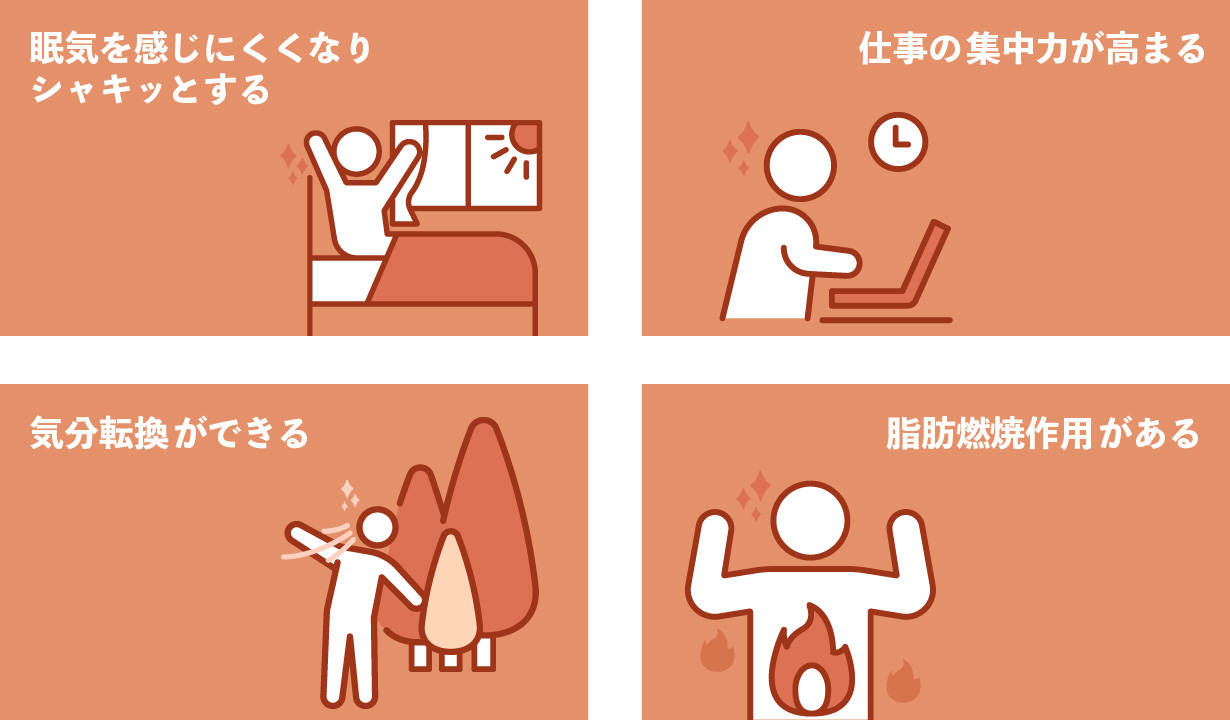 眠気を感じにくくなり
シャキッとする

仕事の集中力が高まる

気分転換ができる

脂肪燃焼作用がある